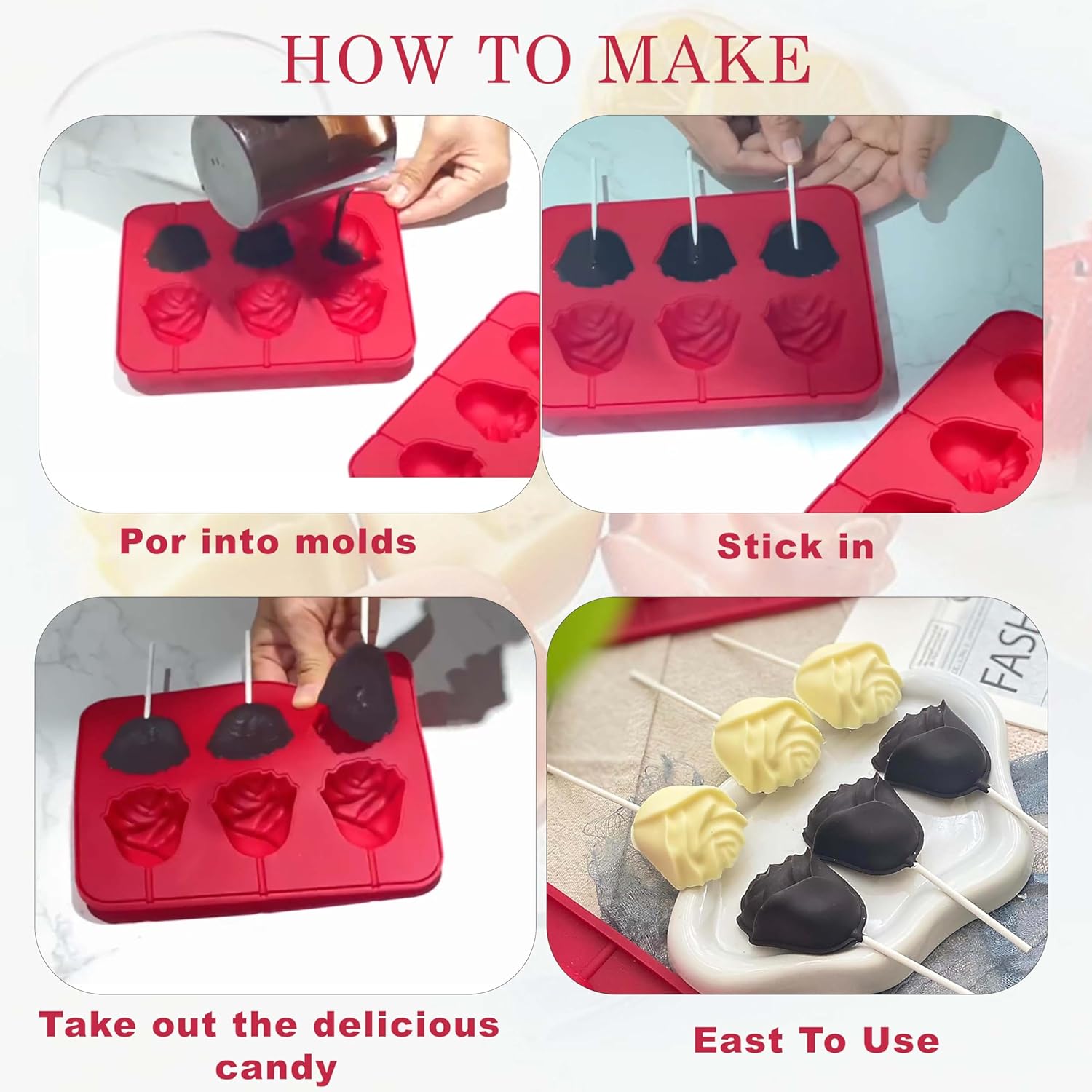 HOW TO MAKE

Por into molds

Stick in

Take out the delicious candy

East To Use

FASH